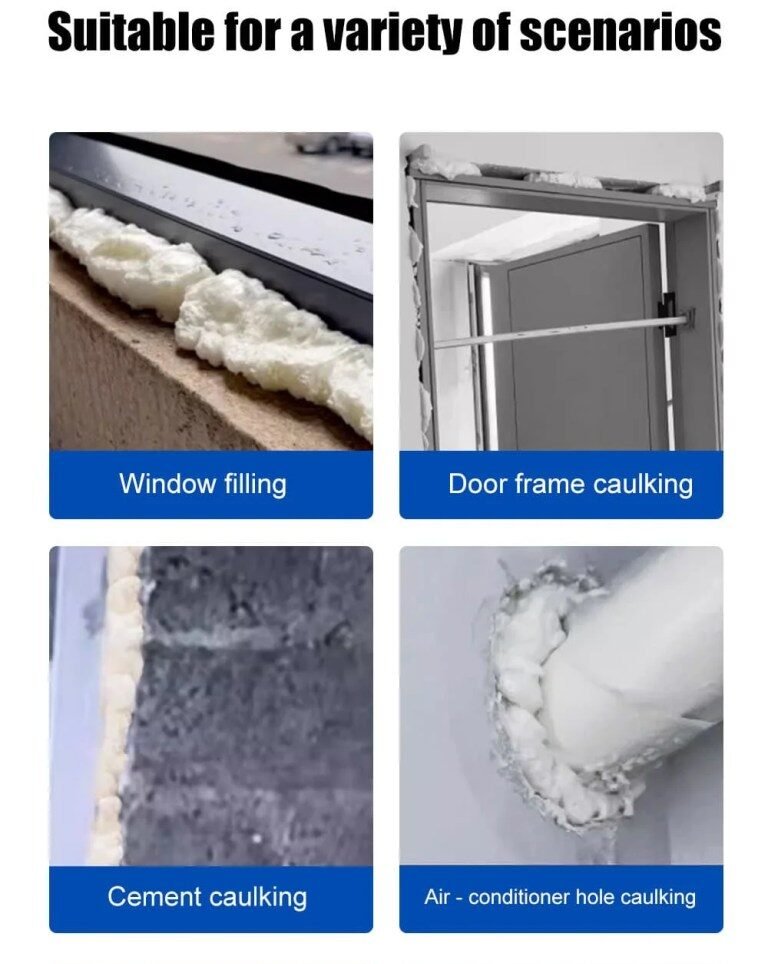 Suitable for a variety of scenarios

Window filling

Door frame caulking

Cement caulking

Air - conditioner hole caulking